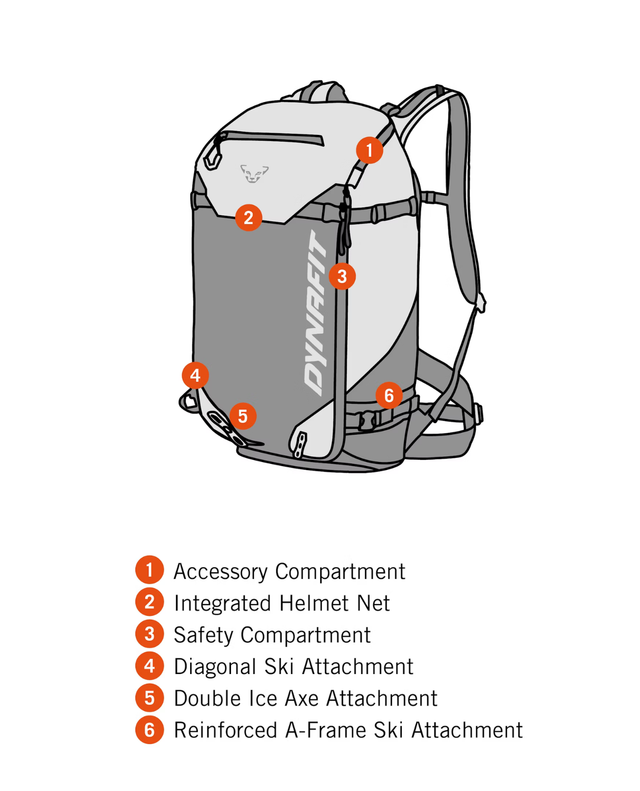 1
2
DYNAFIT
3
4
5
6

1 Accessory Compartment
2 Integrated Helmet Net
3 Safety Compartment
4 Diagonal Ski Attachment
5 Double Ice Axe Attachment
6 Reinforced A-Frame Ski Attachment