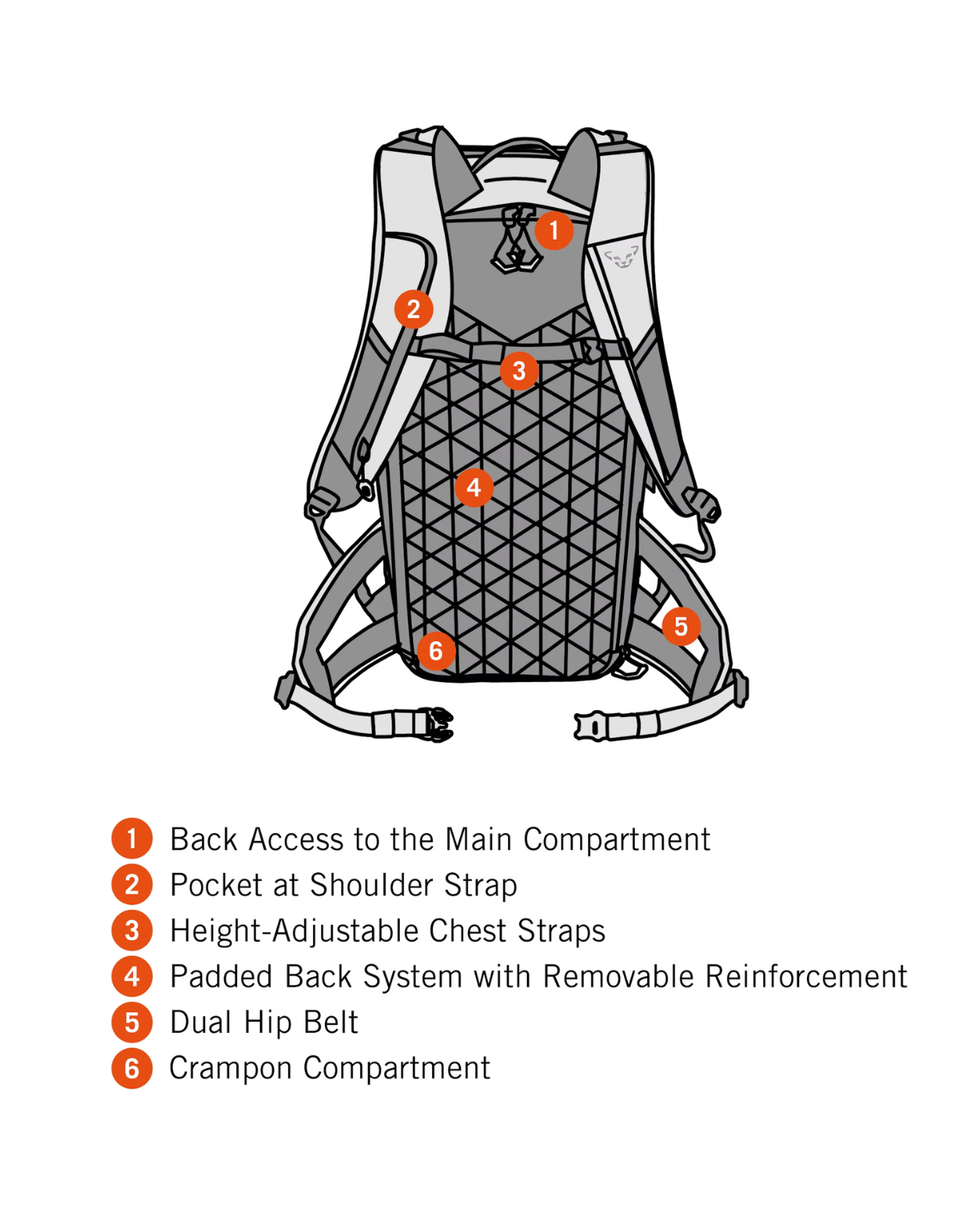 1
2
3
4
5
6

1 Back Access to the Main Compartment
2 Pocket at Shoulder Strap
3 Height-Adjustable Chest Straps
4 Padded Back System with Removable Reinforcement
5 Dual Hip Belt
6 Crampon Compartment